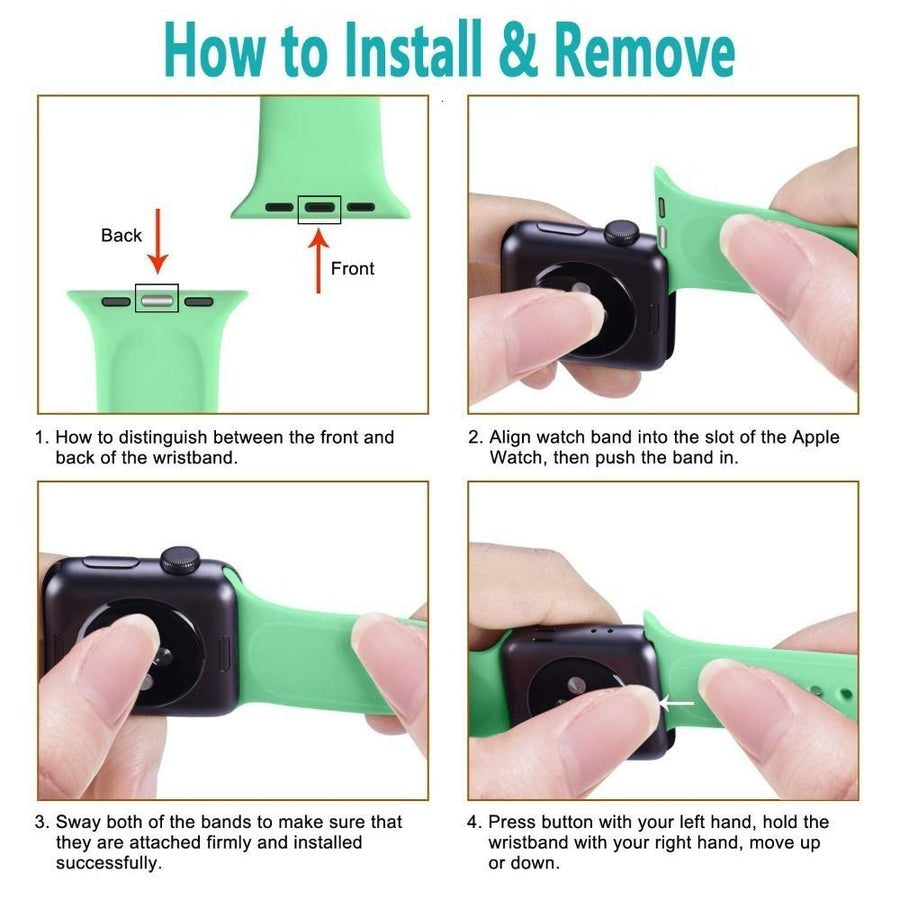 How to Install & Remove

Back

Front

1. How to distinguish between the front and back of the wristband.

2. Align watch band into the slot of the Apple Watch, then push the band in.

3. Sway both of the bands to make sure that they are attached firmly and installed successfully.

4. Press button with your left hand, hold the wristband with your right hand, move up or down.