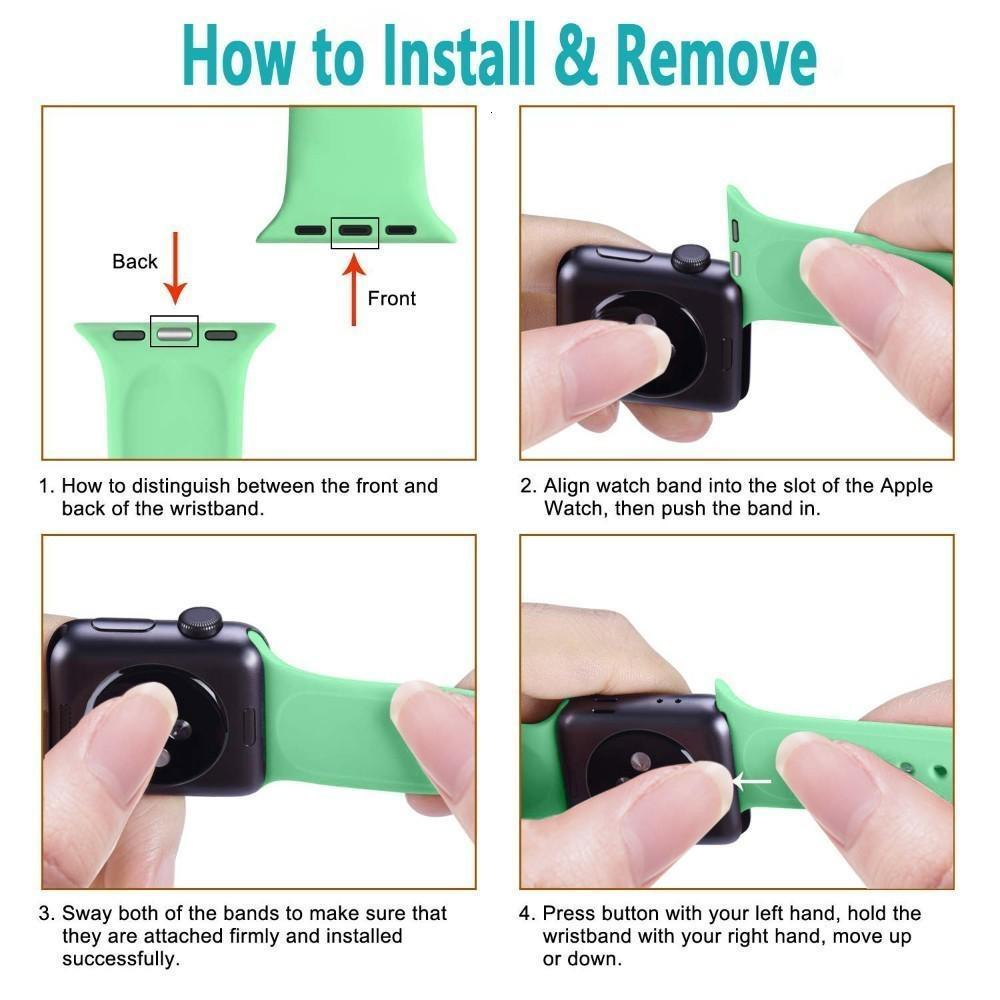 How to Install & Remove

Back

Front

1. How to distinguish between the front and back of the wristband.

2. Align watch band into the slot of the Apple Watch, then push the band in.

3. Sway both of the bands to make sure that they are attached firmly and installed successfully.

4. Press button with your left hand, hold the wristband with your right hand, move up or down.